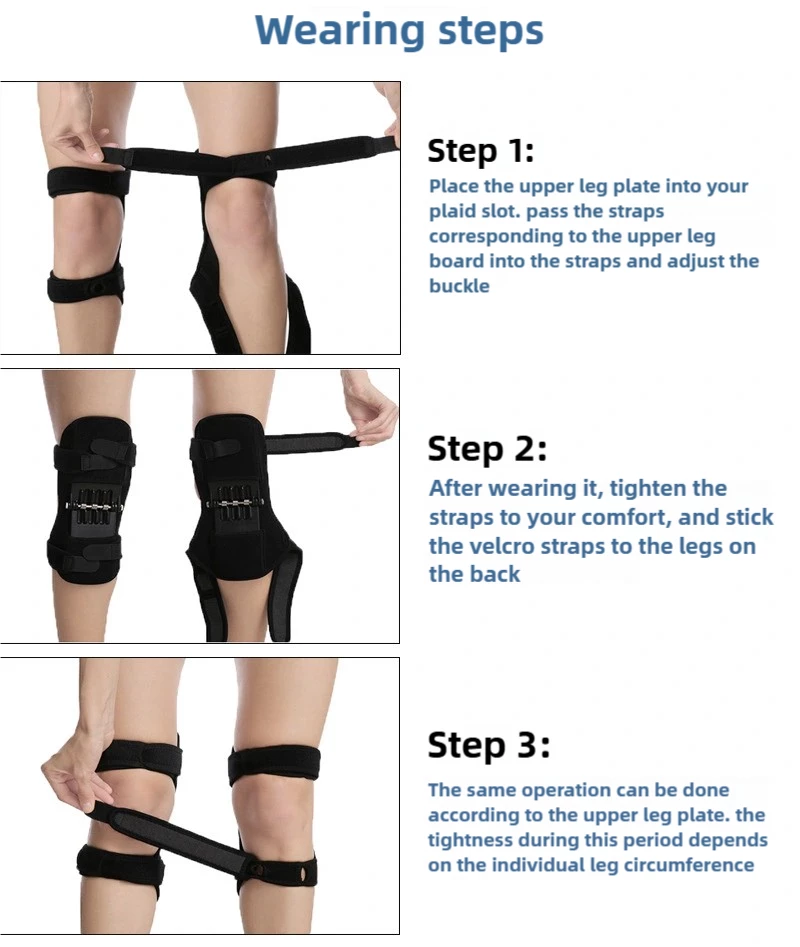 Wearing steps

Step 1:
Place the upper leg plate into your plaid slot. pass the straps corresponding to the upper leg board into the straps and adjust the buckle

Step 2:
After wearing it, tighten the straps to your comfort, and stick the velcro straps to the legs on the back

Step 3:
The same operation can be done according to the upper leg plate. the tightness during this period depends on the individual leg circumference