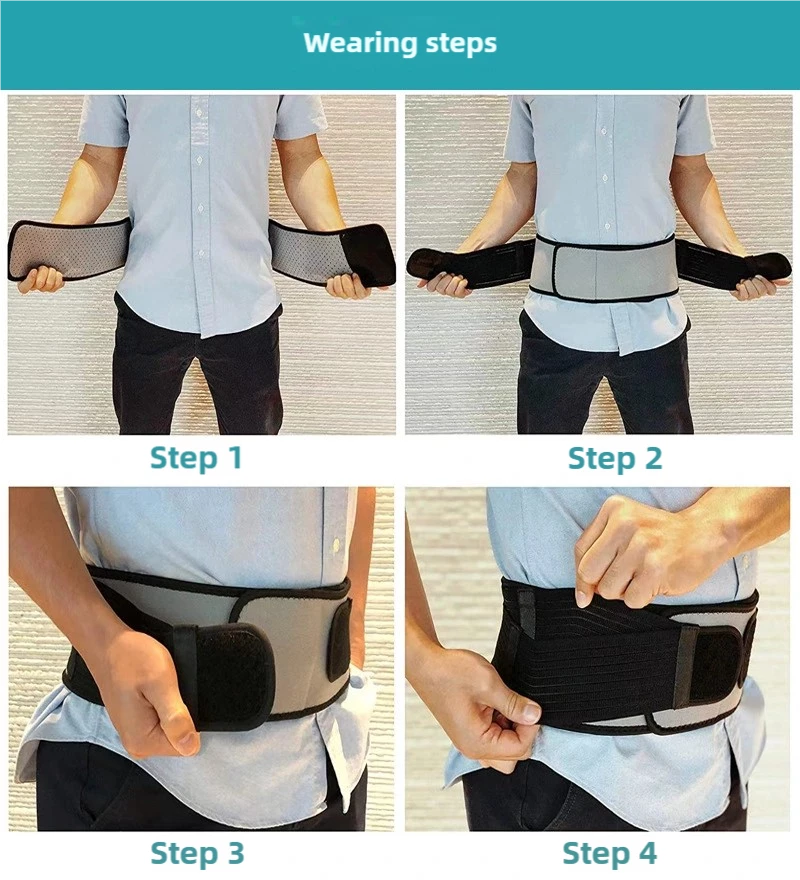 Wearing steps

Step 1

Step 2

Step 3

Step 4