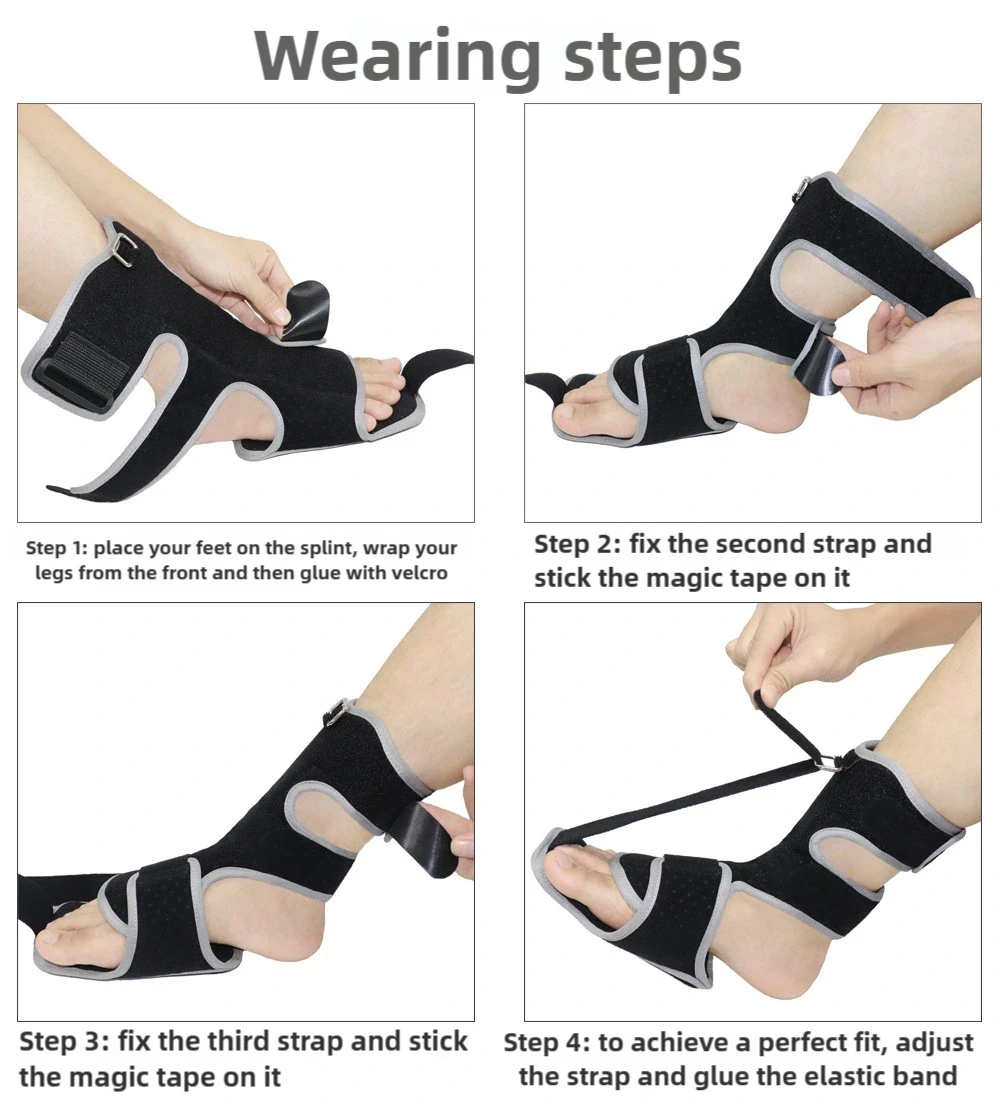 Wearing steps

Step 1: place your feet on the splint, wrap your legs from the front and then glue with velcro

Step 2: fix the second strap and stick the magic tape on it

Step 3: fix the third strap and stick the magic tape on it

Step 4: to achieve a perfect fit, adjust the strap and glue the elastic band