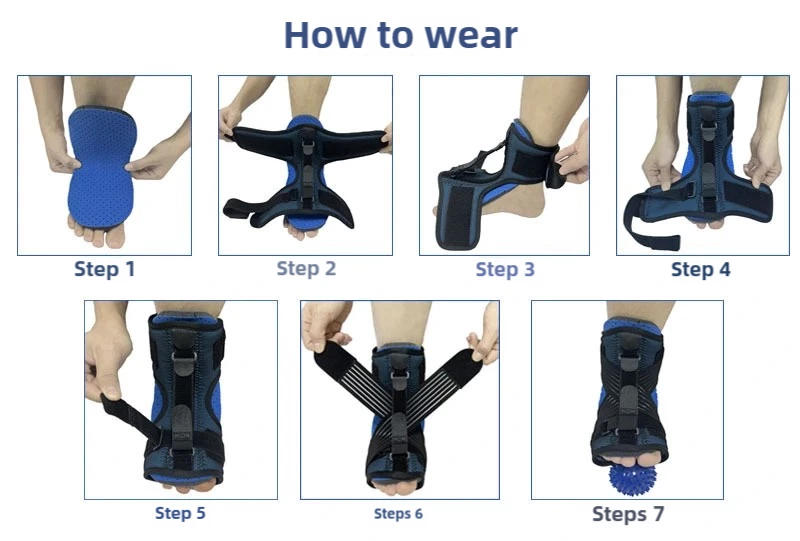 How to wear

Step 1

Step 2

Step 3

Step 4

Step 5

Steps 6

Steps 7