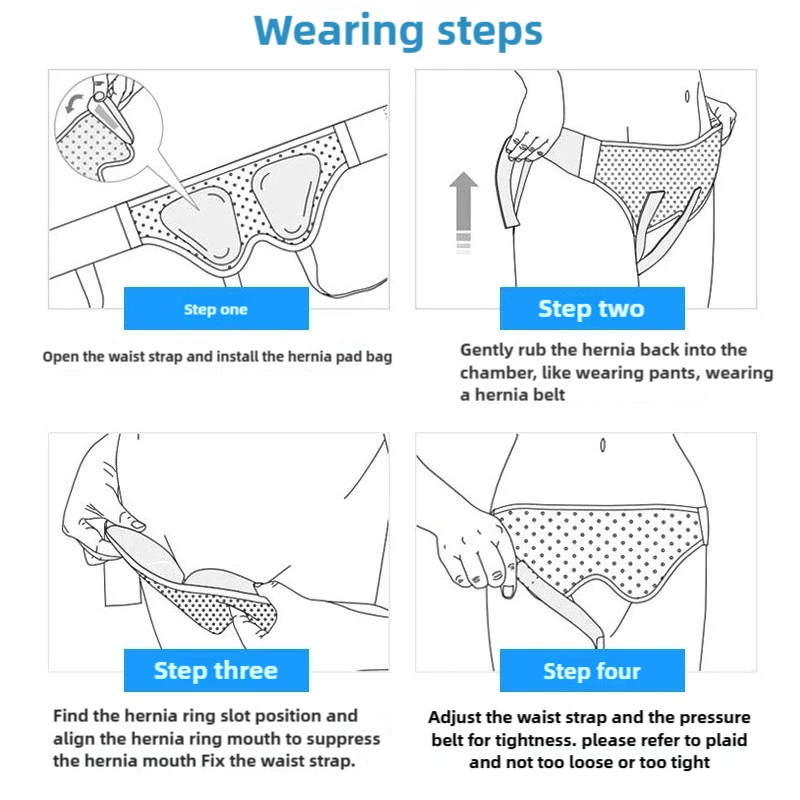 Wearing steps

Step one

Open the waist strap and install the hernia pad bag

Step two

Gently rub the hernia back into the chamber, like wearing pants, wearing a hernia belt

Step three

Find the hernia ring slot position and align the hernia ring mouth to suppress the hernia mouth Fix the waist strap.

Step four

Adjust the waist strap and the pressure belt for tightness. please refer to plaid and not too loose or too tight