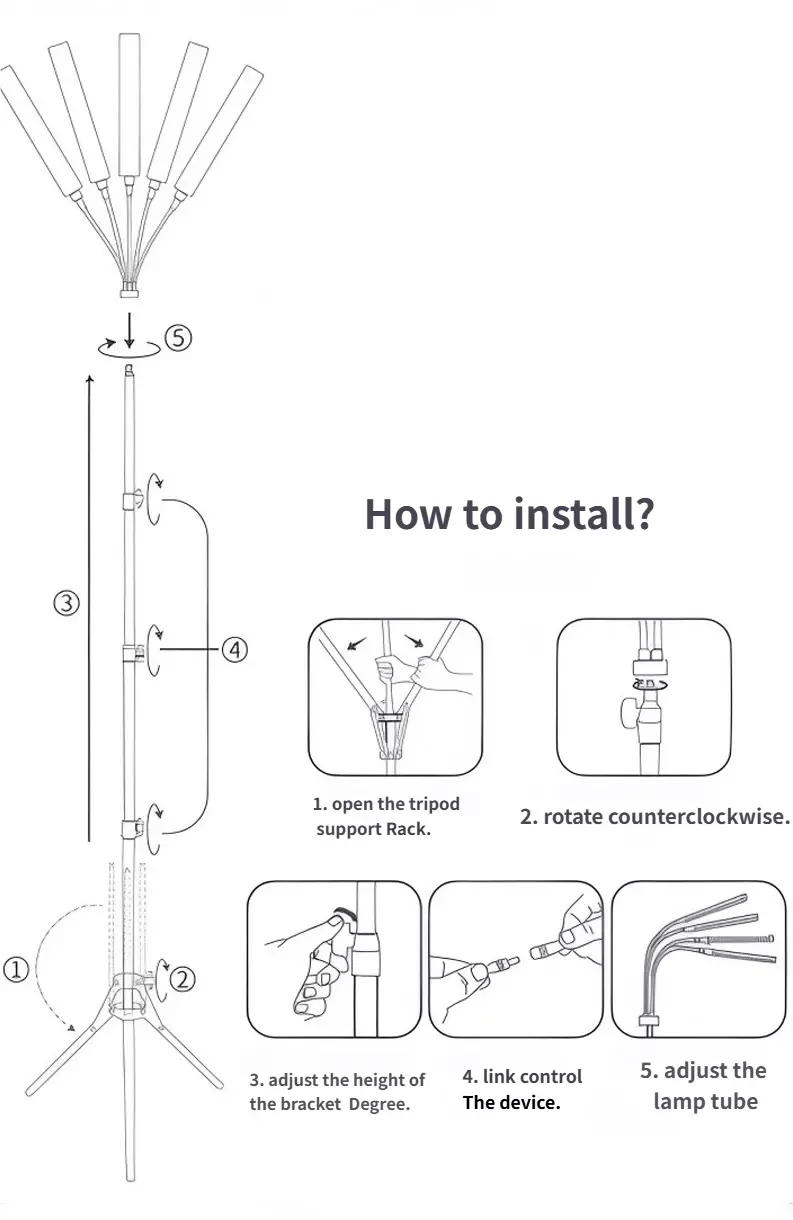 ⑤

③

④

①

②

How to install?

1. open the tripod support Rack.

2. rotate counterclockwise.

3. adjust the height of the bracket Degree.

4. link control The device.

5. adjust the lamp tube